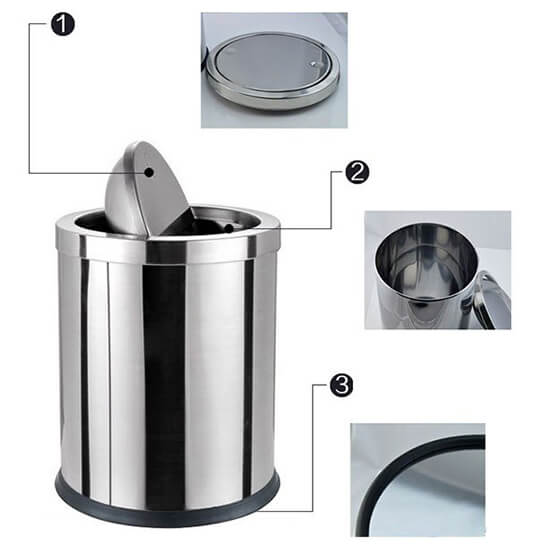 1

2

3